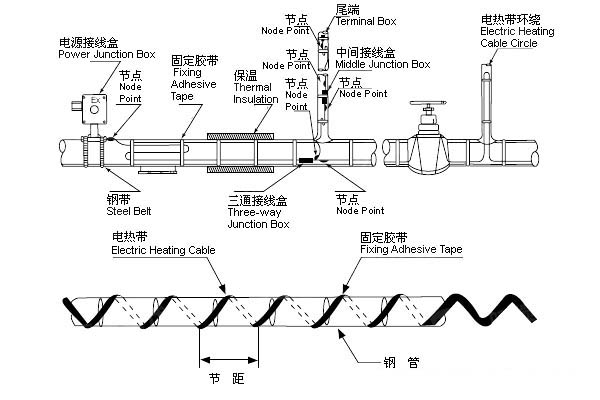 电源接线盒
Power Junction Box

节点
Node
Point

Ex

固定胶带
Fixing
Adhesive
Tape

保温
Thermal
Insulation

节点
Node Point

尾端
Terminal Box

节点
Node Point

中间接线盒
Middle Junction Box

节点
Node
Point

节点
Node Point

电热带环绕
Electric Heating
Cable Circle

钢带
Steel Belt

三通接线盒
Three-way
Junction Box

节点
Node Point

电热带
Electric Heating Cable

固定胶带
Fixing Adhesive Tape

钢 管

节 距